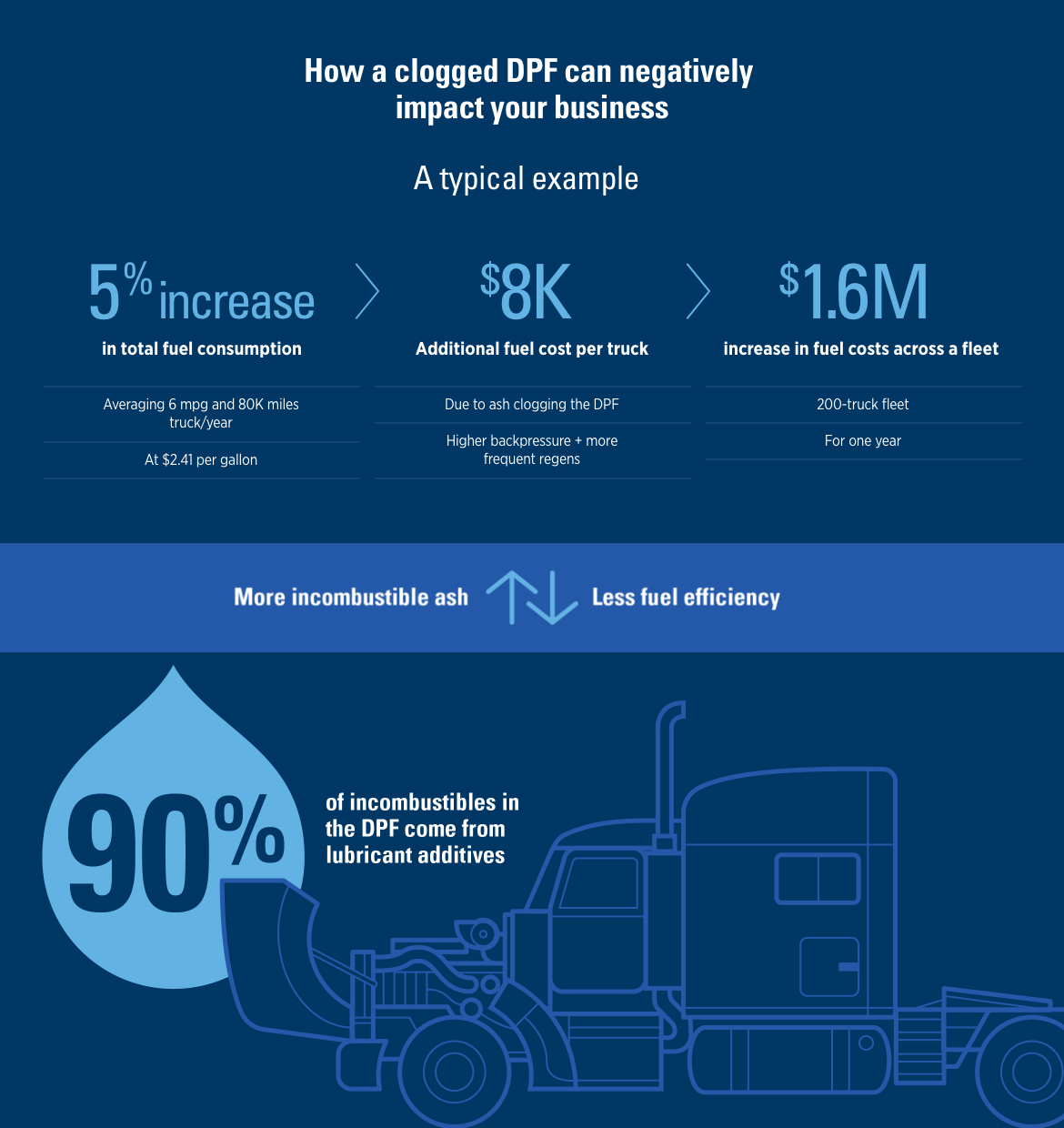 How a clogged DPF can negatively impact your business

A typical example

5% increase

in total fuel consumption

Averaging 6 mpg and 80K miles truck/year

At $2.41 per gallon

$8K

Additional fuel cost per truck

Due to ash clogging the DPF

Higher backpressure + more frequent regens

$1.6M

increase in fuel costs across a fleet

200-truck fleet

For one year

More incombustible ash

Less fuel efficiency

90%

of incombustibles in the DPF come from lubricant additives